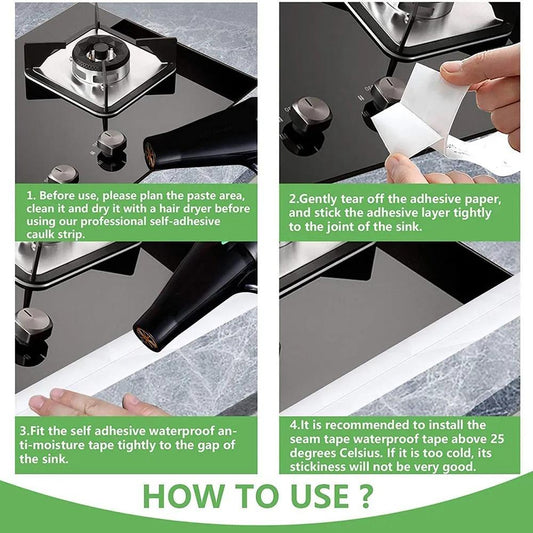 1. Before use, please plan the paste area, clean it and dry it with a hair dryer before using our professional self-adhesive caulk strip.

2.Gently tear off the adhesive paper, and stick the adhesive layer tightly to the joint of the sink.

3.Fit the self adhesive waterproof anti-moisture tape tightly to the gap of the sink.

4.It is recommended to install the seam tape waterproof tape above 25 degrees Celsius. If it is too cold, its stickiness will not be very good.

HOW TO USE ?