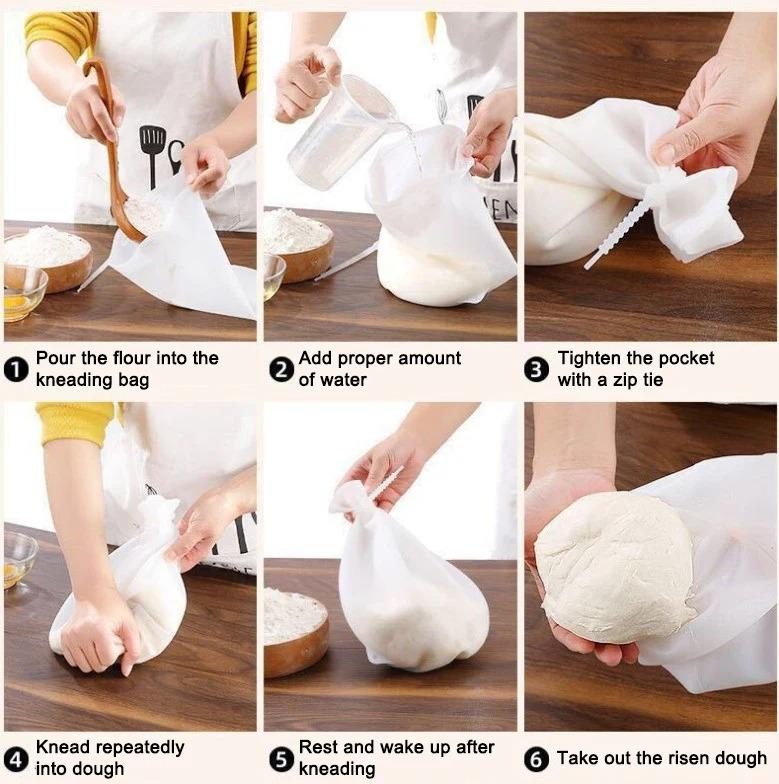 1 Pour the flour into the kneading bag

2 Add proper amount of water

3 Tighten the pocket with a zip tie

4 Knead repeatedly into dough

5 Rest and wake up after kneading

6 Take out the risen dough