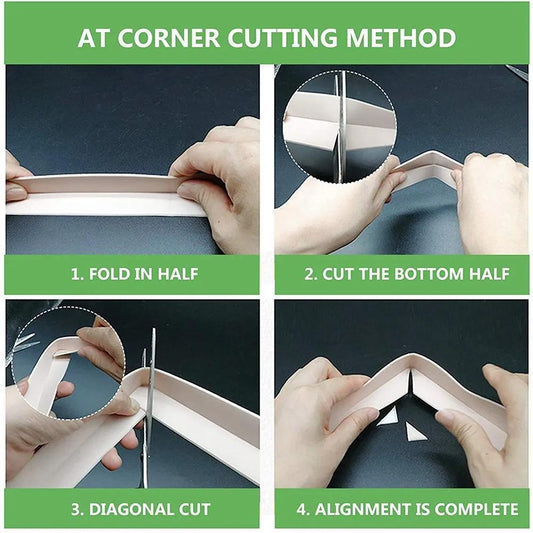 AT CORNER CUTTING METHOD

1. FOLD IN HALF

2. CUT THE BOTTOM HALF

3. DIAGONAL CUT

4. ALIGNMENT IS COMPLETE