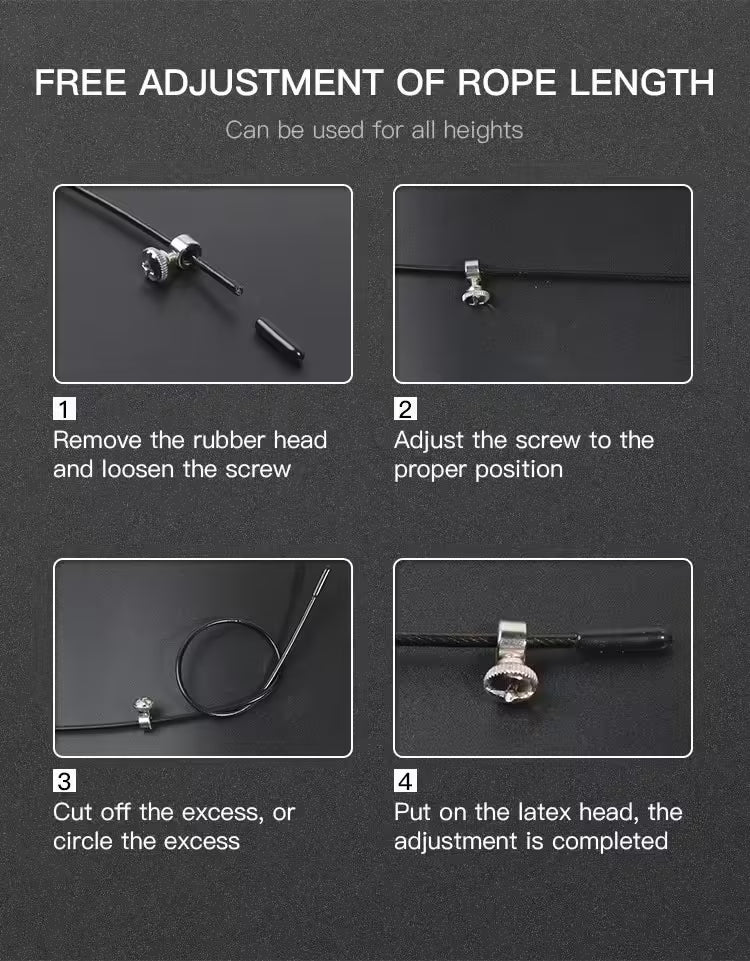 FREE ADJUSTMENT OF ROPE LENGTH

Can be used for all heights

1
Remove the rubber head and loosen the screw

2
Adjust the screw to the proper position

3
Cut off the excess, or circle the excess

4
Put on the latex head, the adjustment is completed