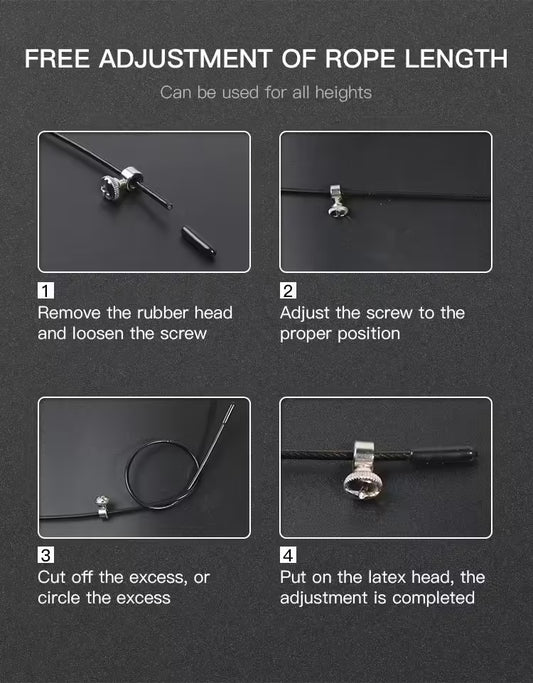 FREE ADJUSTMENT OF ROPE LENGTH

Can be used for all heights

1
Remove the rubber head and loosen the screw

2
Adjust the screw to the proper position

3
Cut off the excess, or circle the excess

4
Put on the latex head, the adjustment is completed