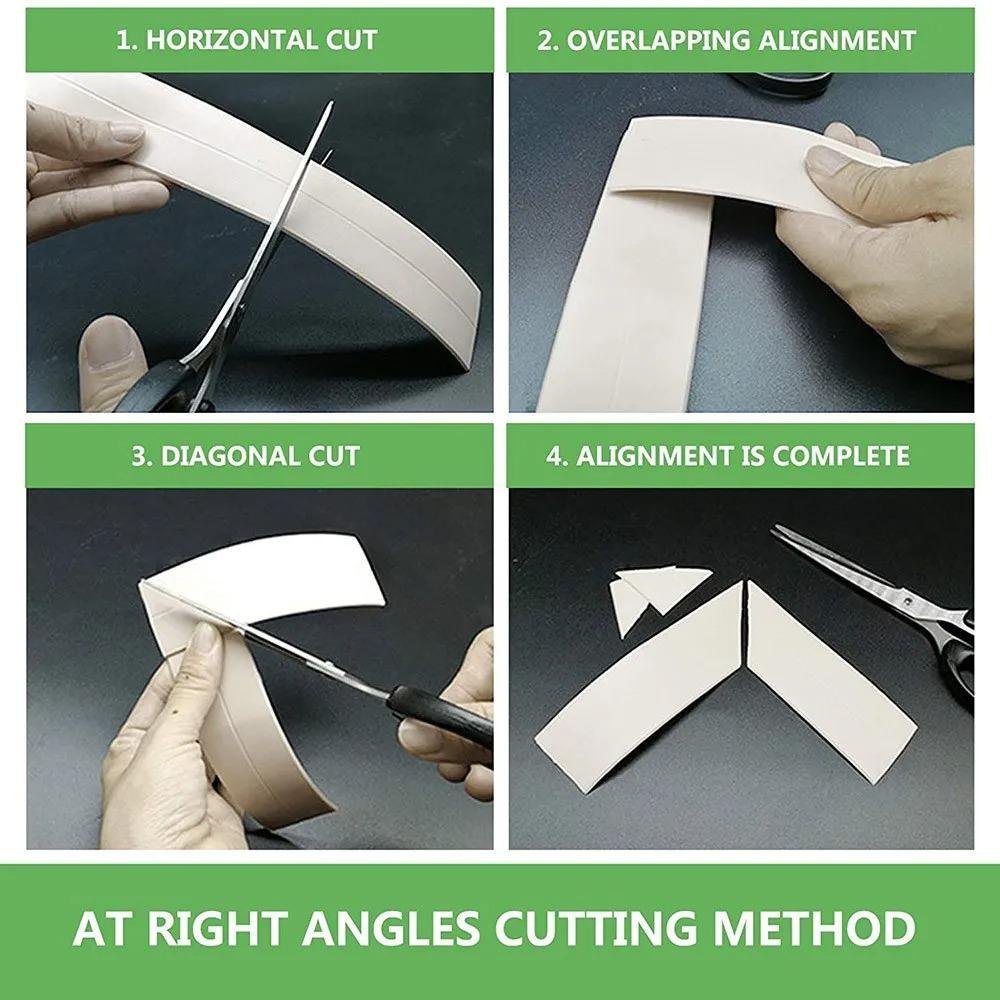 1. HORIZONTAL CUT

2. OVERLAPPING ALIGNMENT

3. DIAGONAL CUT

4. ALIGNMENT IS COMPLETE

AT RIGHT ANGLES CUTTING METHOD