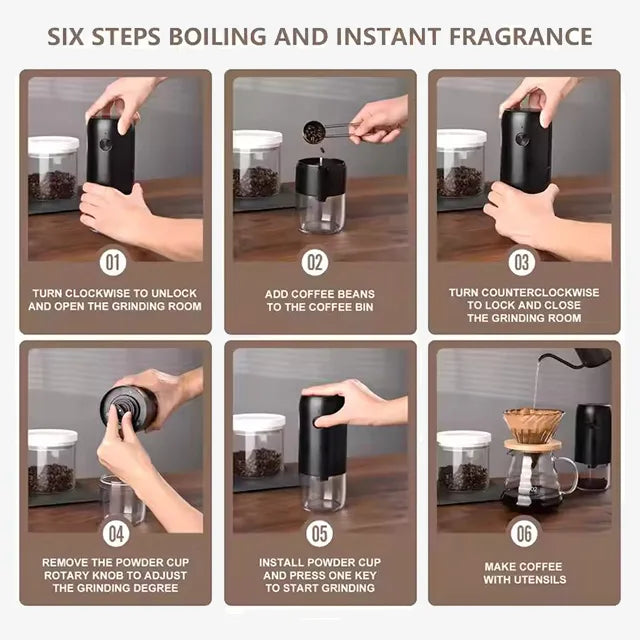 SIX STEPS BOILING AND INSTANT FRAGRANCE

01

TURN CLOCKWISE TO UNLOCK AND OPEN THE GRINDING ROOM

02

ADD COFFEE BEANS TO THE COFFEE BIN

03

TURN COUNTERCLOCKWISE TO LOCK AND CLOSE THE GRINDING ROOM

04

REMOVE THE POWDER CUP ROTARY KNOB TO ADJUST THE GRINDING DEGREE

05

INSTALL POWDER CUP AND PRESS ONE KEY TO START GRINDING

06

MAKE COFFEE WITH UTENSILS