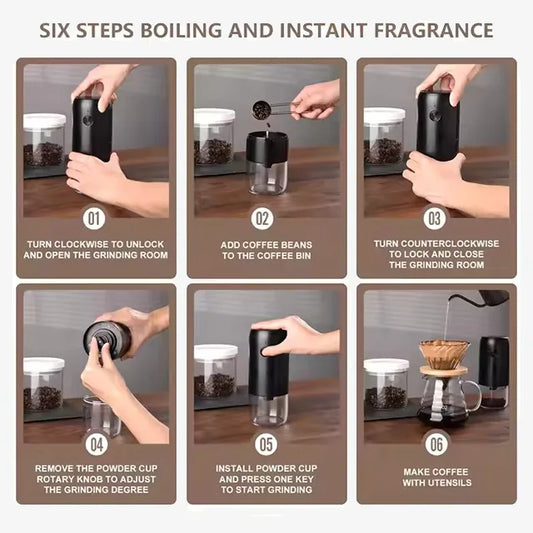 SIX STEPS BOILING AND INSTANT FRAGRANCE

01

TURN CLOCKWISE TO UNLOCK AND OPEN THE GRINDING ROOM

02

ADD COFFEE BEANS TO THE COFFEE BIN

03

TURN COUNTERCLOCKWISE TO LOCK AND CLOSE THE GRINDING ROOM

04

REMOVE THE POWDER CUP ROTARY KNOB TO ADJUST THE GRINDING DEGREE

05

INSTALL POWDER CUP AND PRESS ONE KEY TO START GRINDING

06

MAKE COFFEE WITH UTENSILS