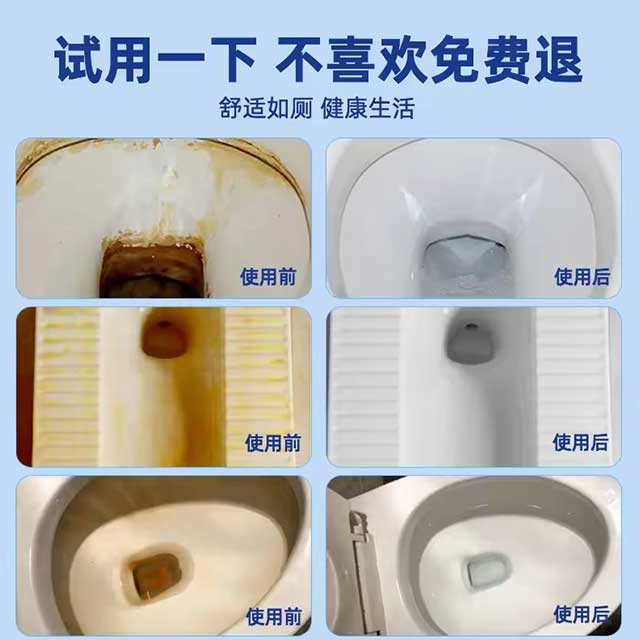 试用一下 不喜欢免费退

舒适如厕 健康生活

使用前

使用后

使用前

使用后

使用前

使用后