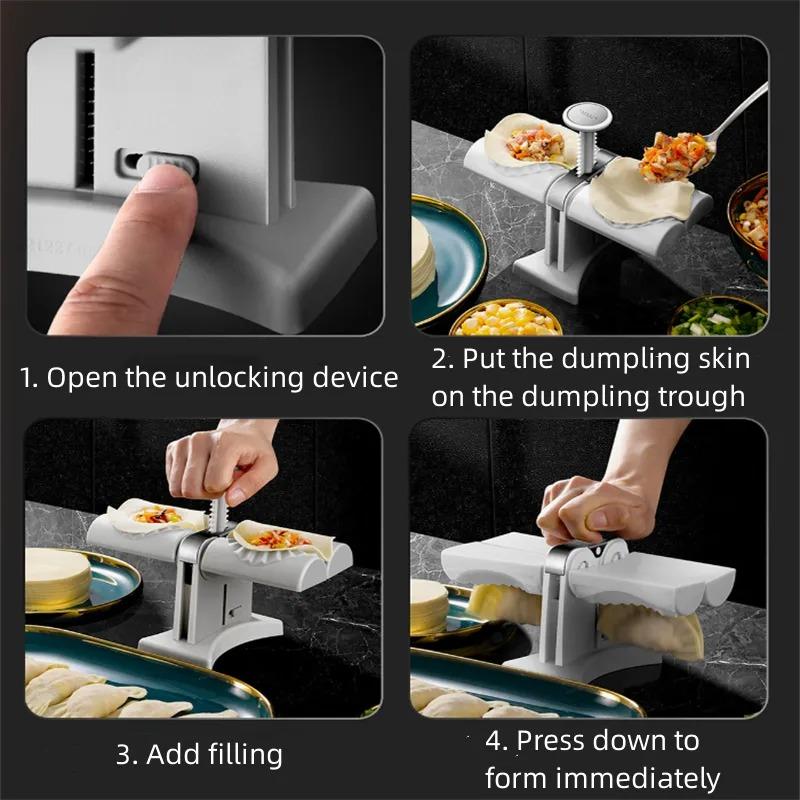 1. Open the unlocking device

2. Put the dumpling skin on the dumpling trough

3. Add filling

4. Press down to form immediately