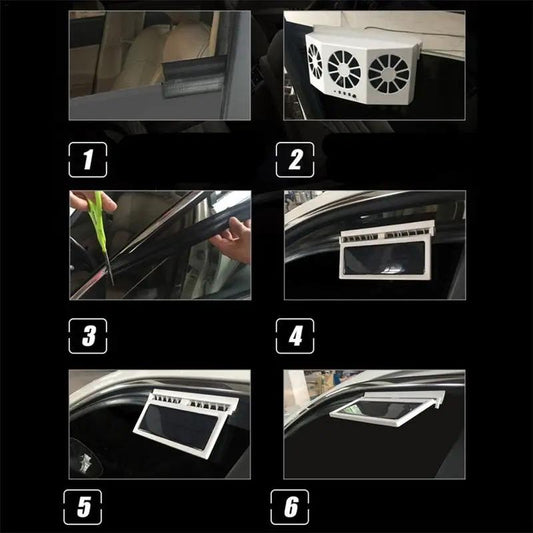 1
2
3
4
5
6