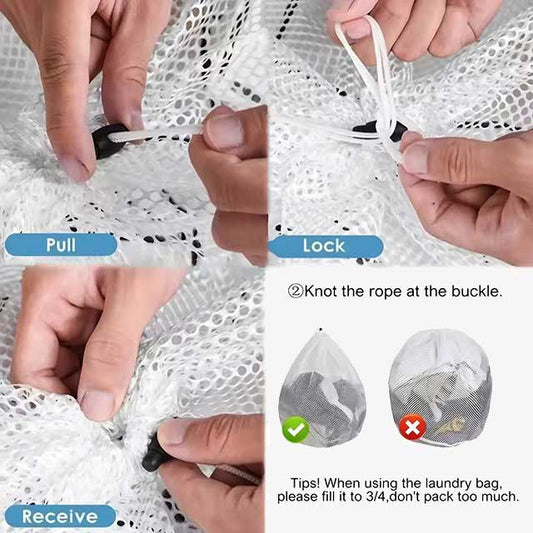 Pull

Lock

Receive

②Knot the rope at the buckle.

Tips! When using the laundry bag, please fill it to 3/4,don't pack too much.