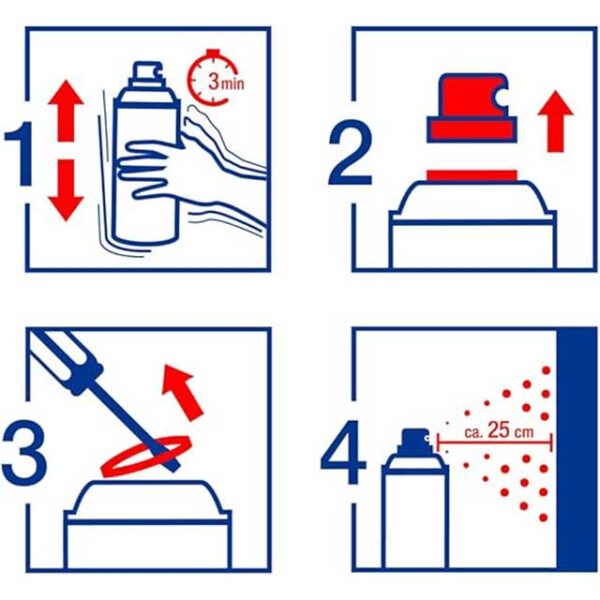 1
3 min
2
3
4
ca. 25 cm