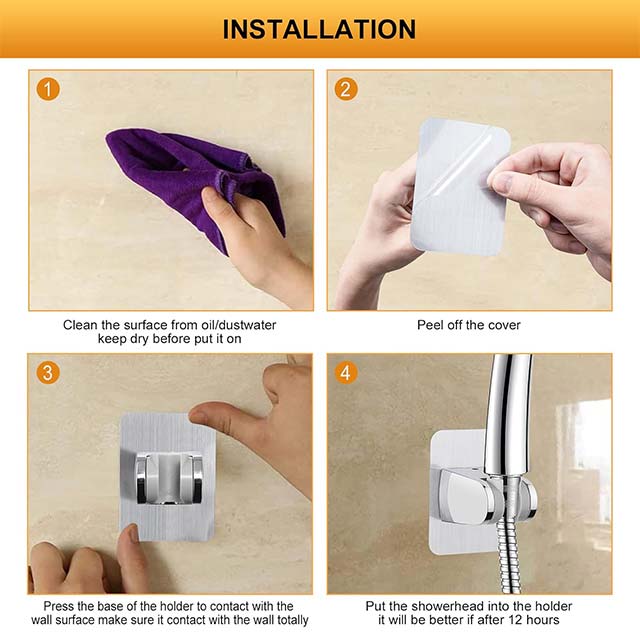 INSTALLATION

1

Clean the surface from oil/dustwater keep dry before put it on

2

Peel off the cover

3

Press the base of the holder to contact with the wall surface make sure it contact with the wall totally

4

Put the showerhead into the holder it will be better if after 12 hours