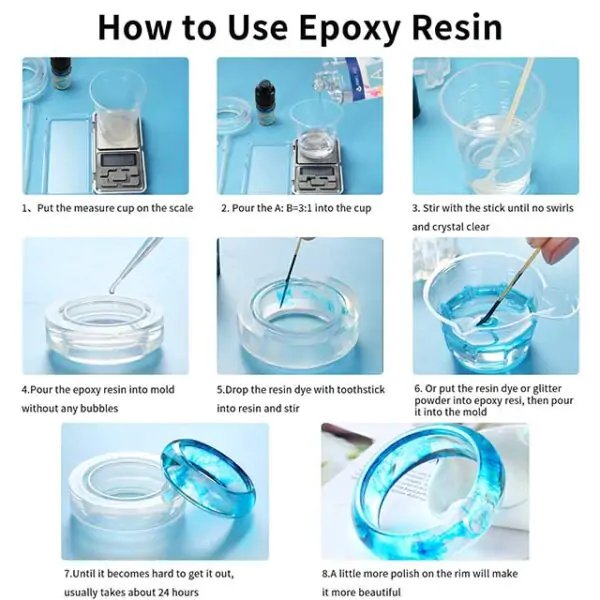 How to Use Epoxy Resin

1、Put the measure cup on the scale

2. Pour the A: B=3:1 into the cup

3. Stir with the stick until no swirls and crystal clear

4.Pour the epoxy resin into mold without any bubbles

5.Drop the resin dye with toothstick into resin and stir

6. Or put the resin dye or glitter powder into epoxy resi, then pour it into the mold

7.Until it becomes hard to get it out, usually takes about 24 hours

8.A little more polish on the rim will make it more beautiful