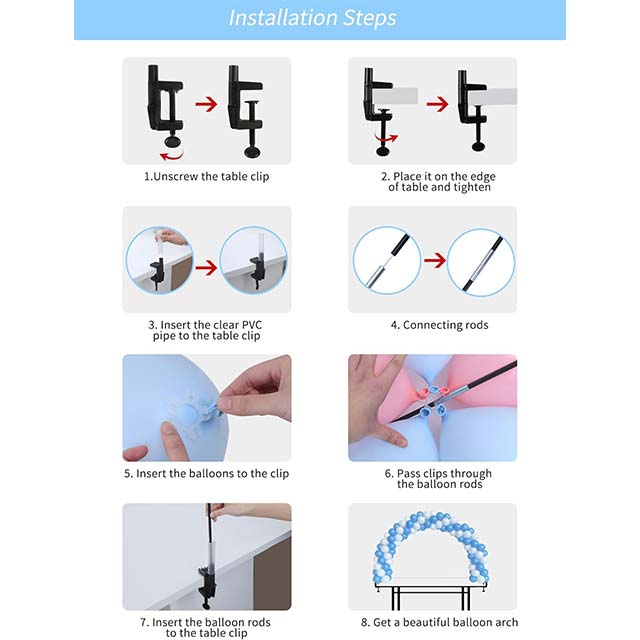 Installation Steps

1.Unscrew the table clip

2. Place it on the edge of table and tighten

3. Insert the clear PVC pipe to the table clip

4. Connecting rods

5. Insert the balloons to the clip

6. Pass clips through the balloon rods

7. Insert the balloon rods to the table clip

8. Get a beautiful balloon arch