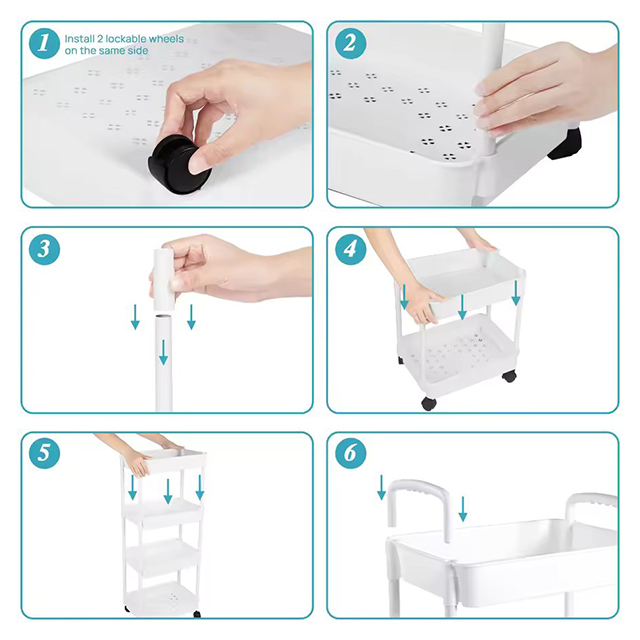 1 Install 2 lockable wheels on the same side

2

3

4

5

6