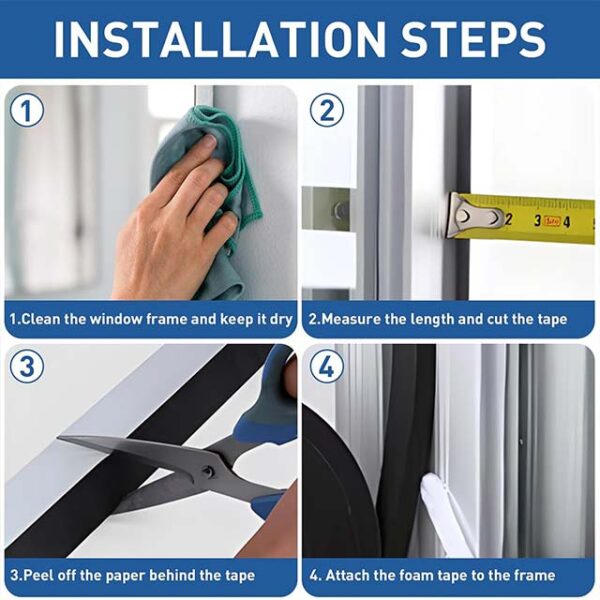 INSTALLATION STEPS

1

1.Clean the window frame and keep it dry

2

2 3 4

2.Measure the length and cut the tape

3

3.Peel off the paper behind the tape

4

4. Attach the foam tape to the frame